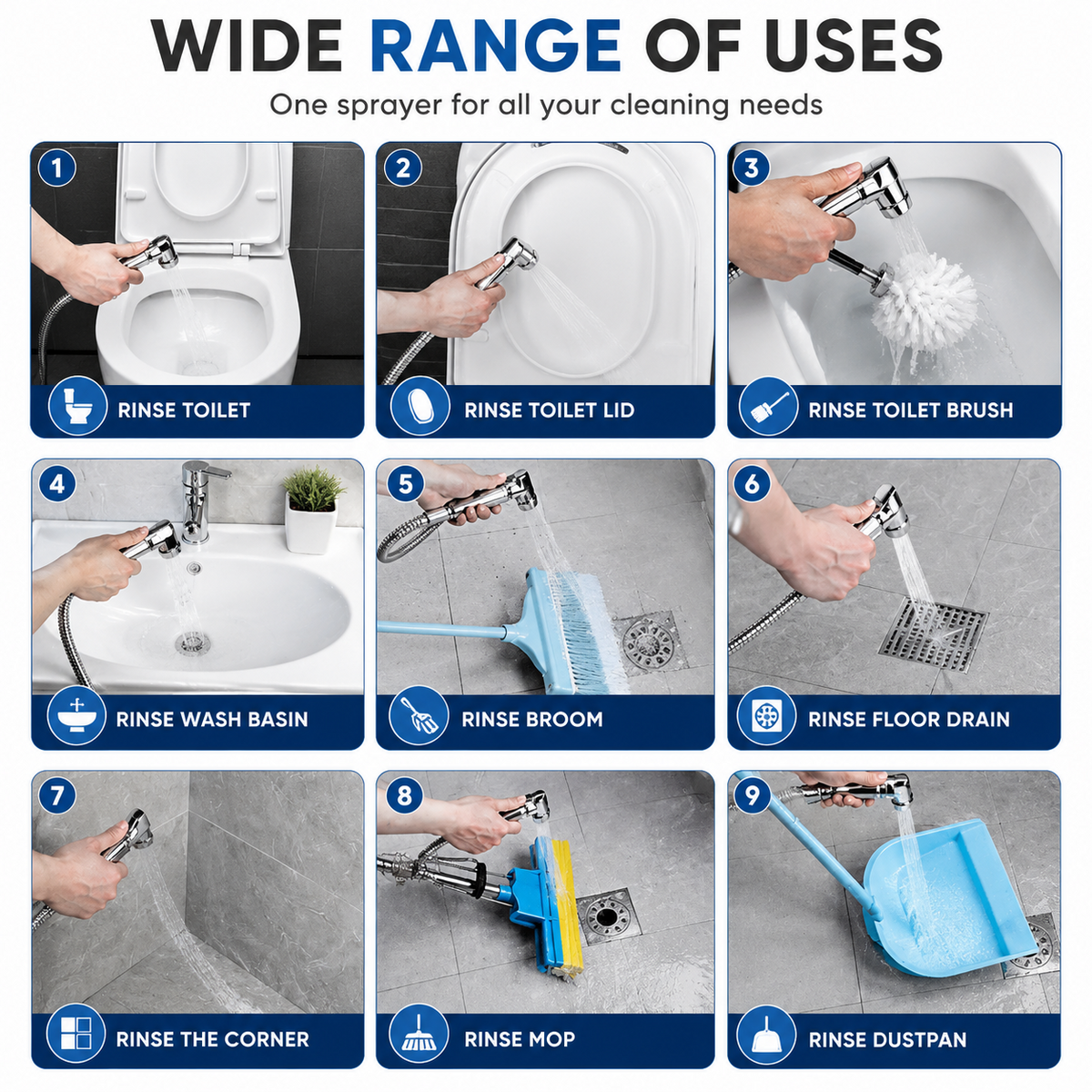 WIDE RANGE OF USES

One sprayer for all your cleaning needs

1
RINSE TOILET

2
RINSE TOILET LID

3
RINSE TOILET BRUSH

4
RINSE WASH BASIN

5
RINSE BROOM

6
RINSE FLOOR DRAIN

7
RINSE THE CORNER

8
RINSE MOP

9
RINSE DUSTPAN