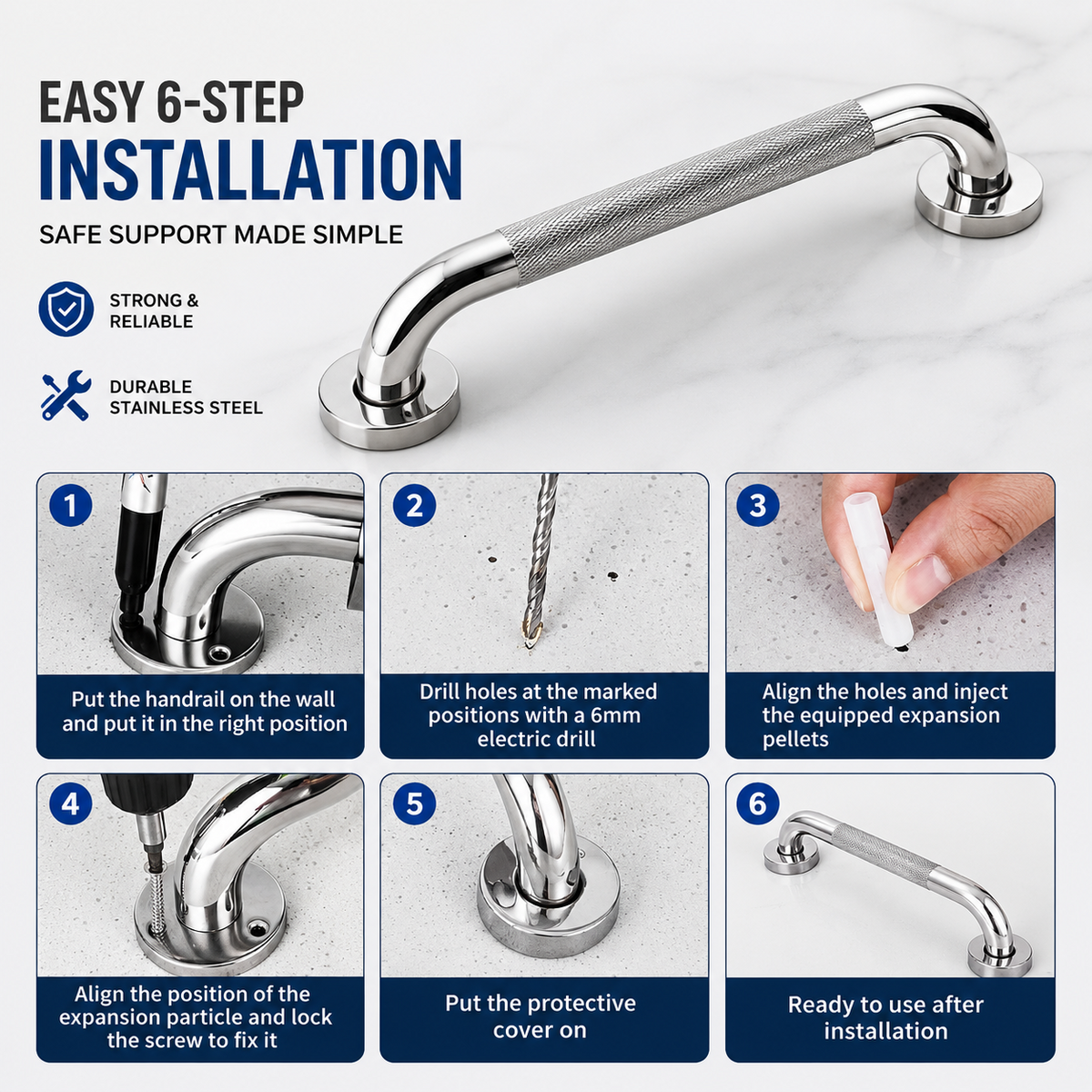 EASY 6-STEP
INSTALLATION
SAFE SUPPORT MADE SIMPLE

STRONG & RELIABLE

DURABLE STAINLESS STEEL

1
Put the handrail on the wall and put it in the right position

2
Drill holes at the marked positions with a 6mm electric drill

3
Align the holes and inject the equipped expansion pellets

4
Align the position of the expansion particle and lock the screw to fix it

5
Put the protective cover on

6
Ready to use after installation